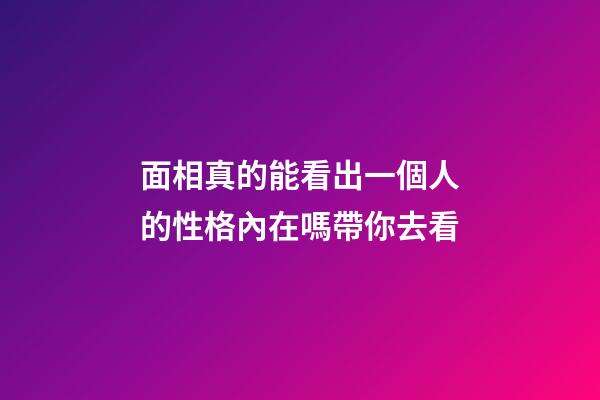 面相真的能看出一個人的性格內在嗎帶你去看