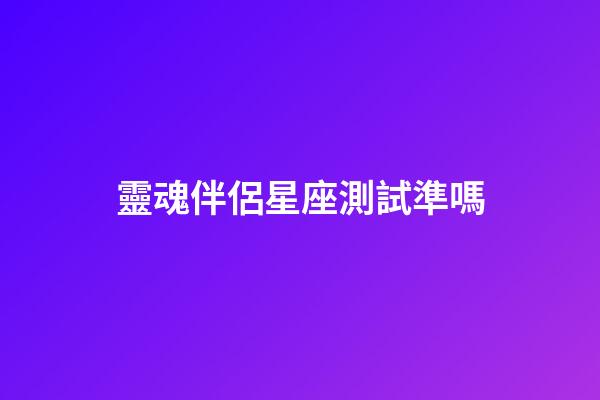 靈魂伴侶星座測試準嗎