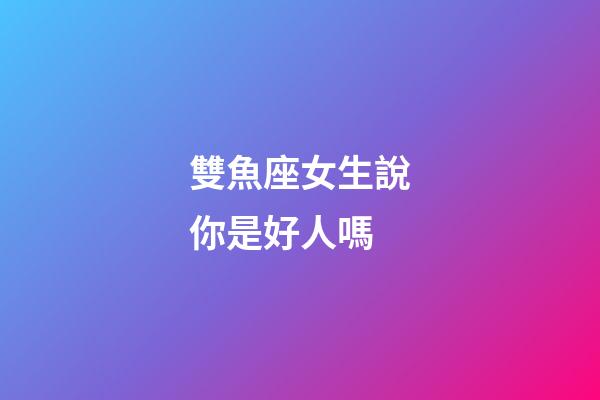 雙魚座女生說你是好人嗎