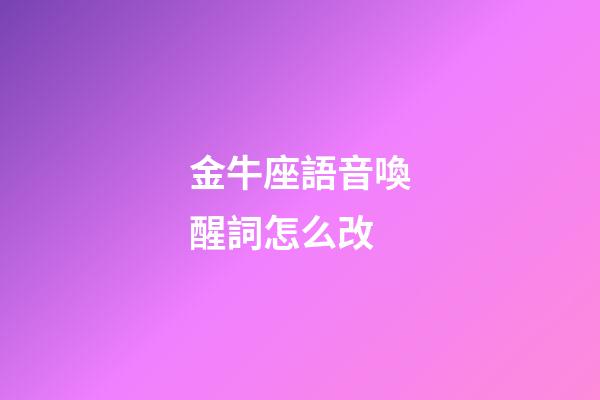 金牛座語音喚醒詞怎么改