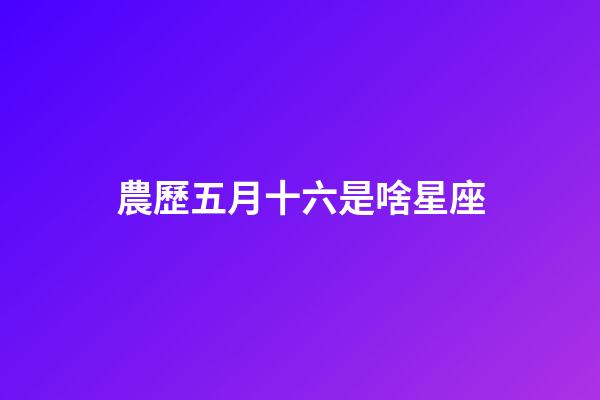 農歷五月十六是啥星座