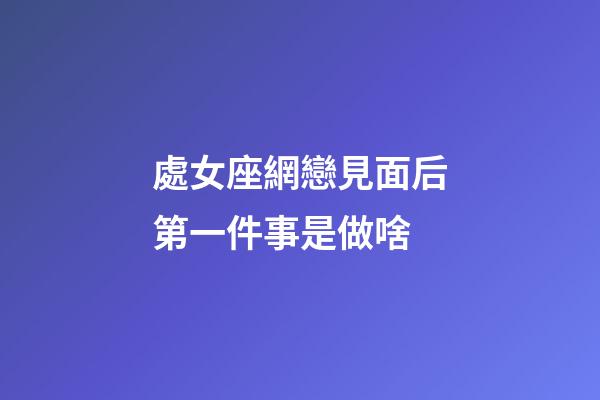 處女座網戀見面后
第一件事是做啥