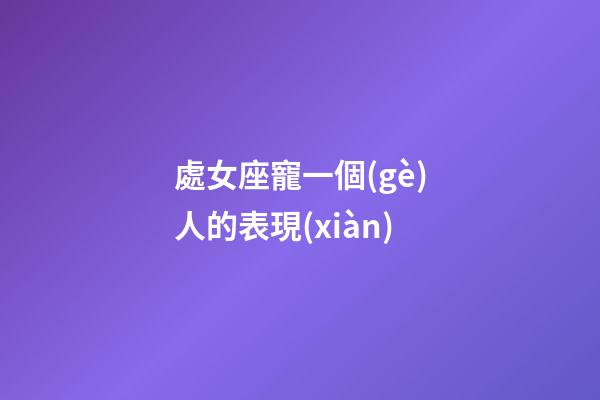 處女座寵一個(gè)人的表現(xiàn)