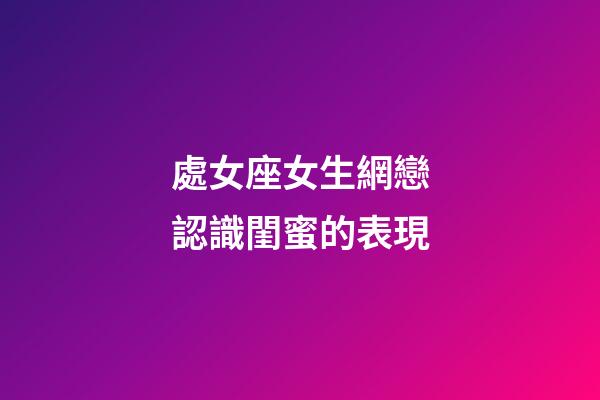 處女座女生網戀
認識閨蜜的表現