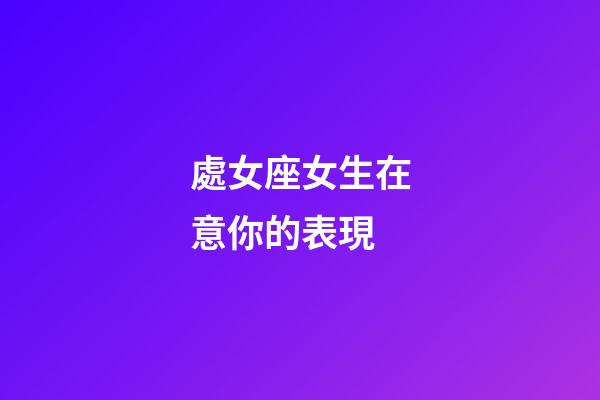 處女座女生在意你的表現