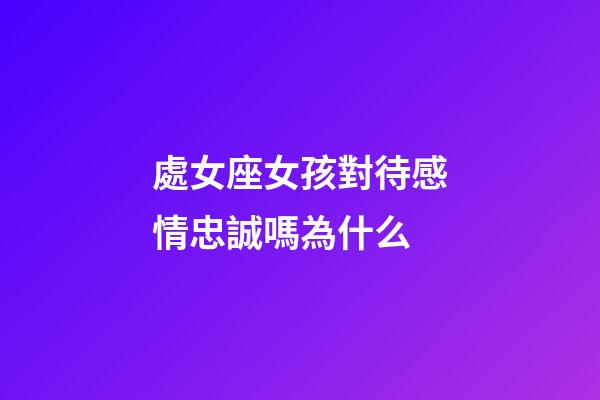 處女座女孩對待感情忠誠嗎為什么