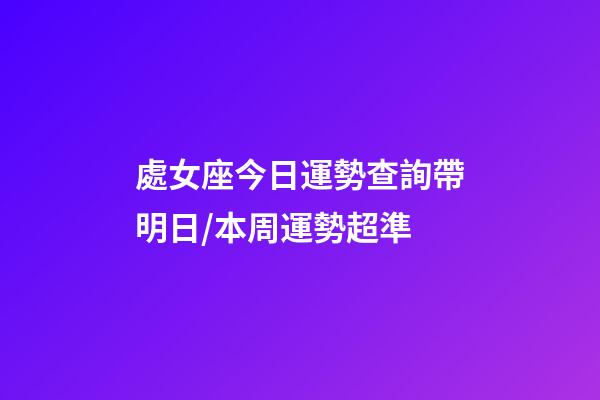 處女座今日運勢查詢帶明日/本周運勢超準