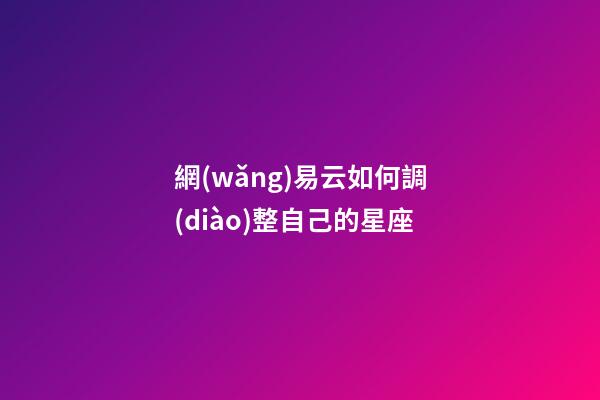 網(wǎng)易云如何調(diào)整自己的星座