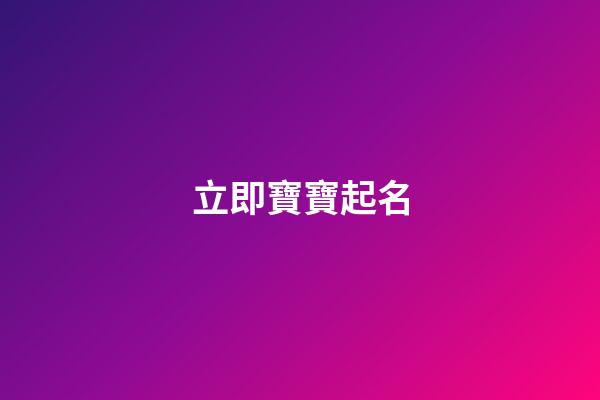 立即寶寶起名