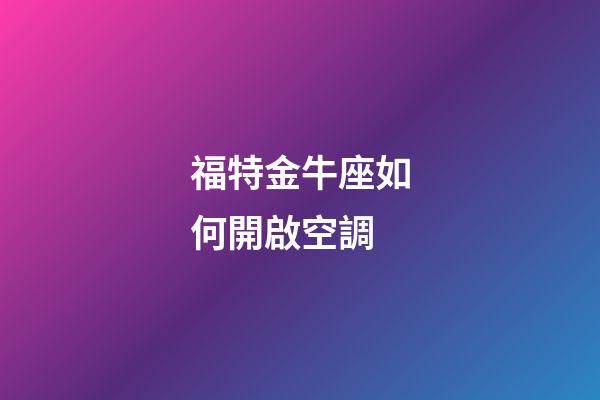 福特金牛座如何開啟空調