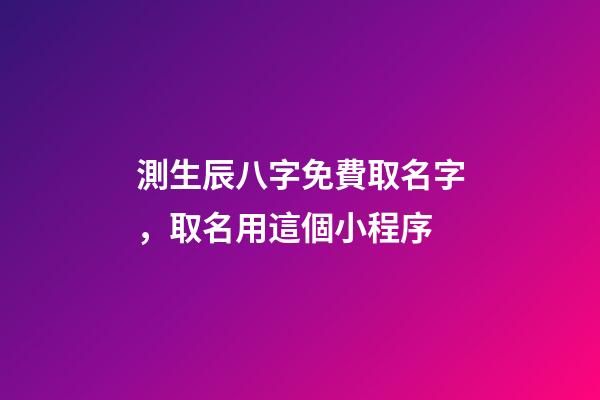 測生辰八字免費取名字，取名用這個小程序