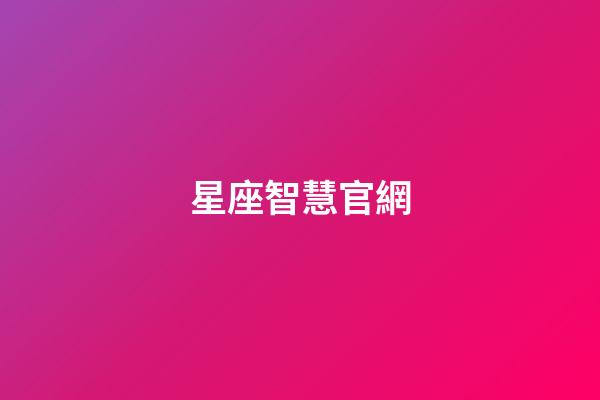 星座智慧官網