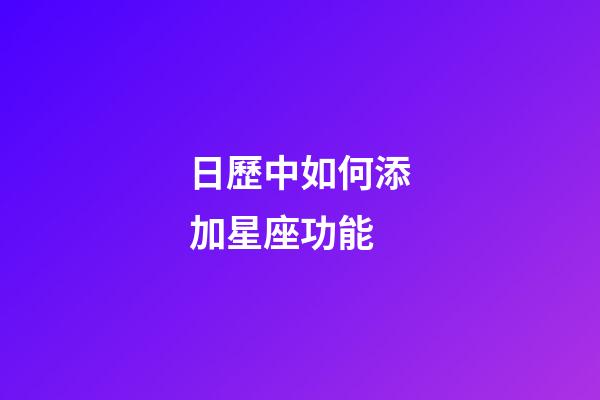 日歷中如何添加星座功能