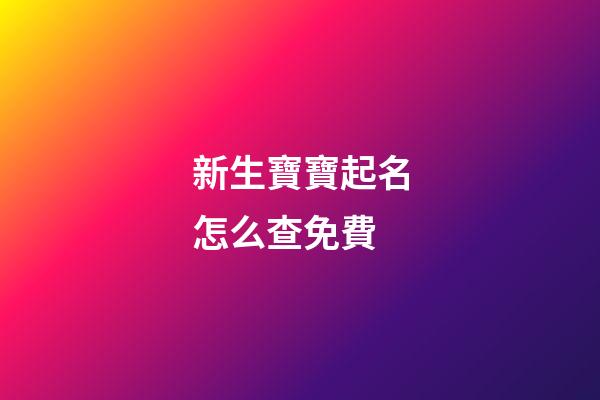 新生寶寶起名
怎么查免費