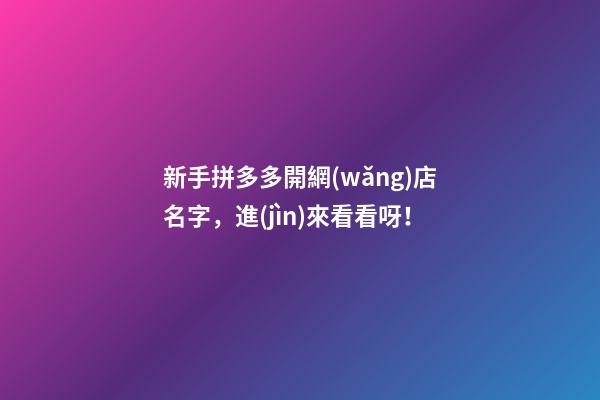 新手拼多多開網(wǎng)店名字，進(jìn)來看看呀!