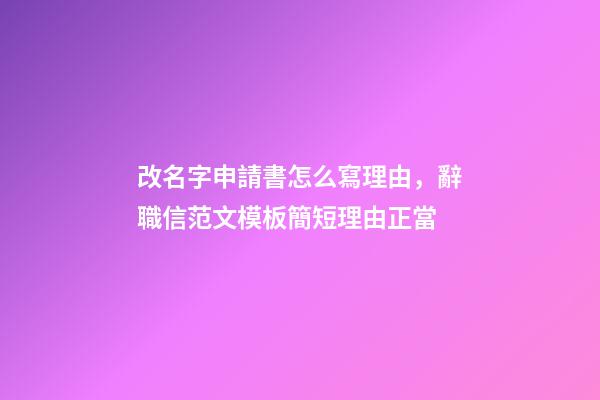 改名字申請書怎么寫理由，辭職信范文模板簡短理由正當