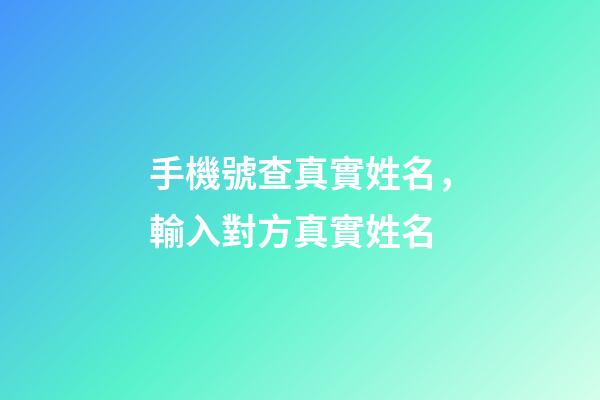 手機號查真實姓名，
輸入對方真實姓名