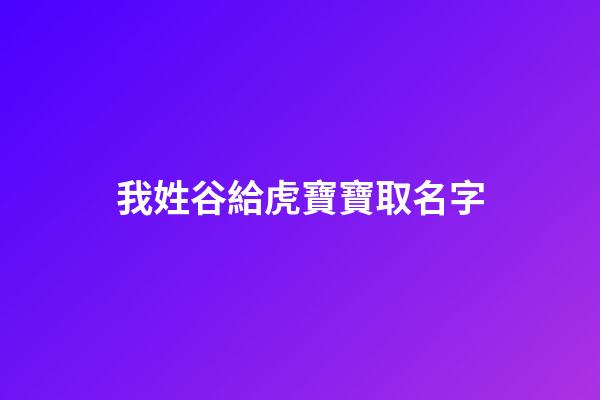 我姓谷給虎寶寶取名字