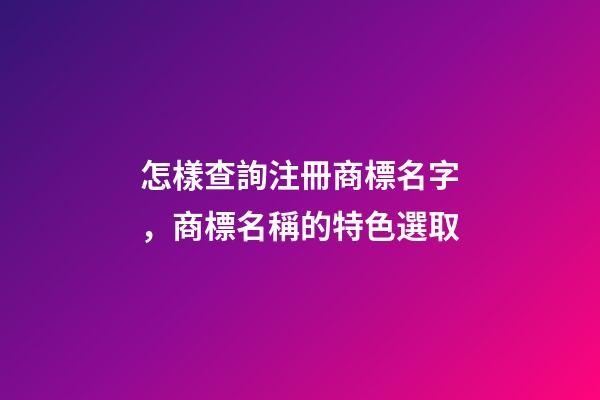 怎樣查詢注冊商標名字，商標名稱的特色選取