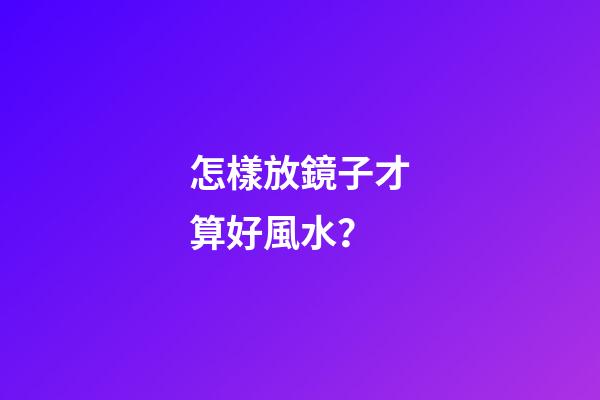 怎樣放鏡子才算好風水?