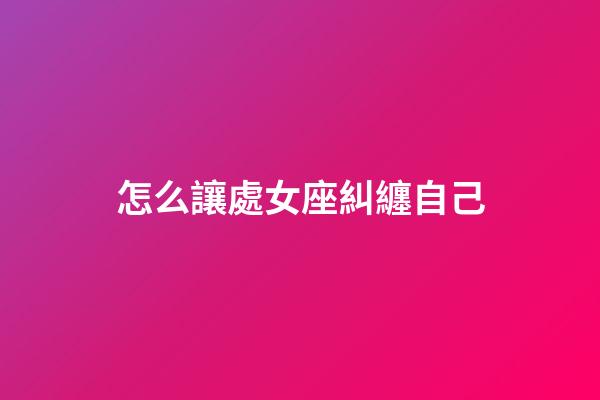 怎么讓處女座糾纏自己