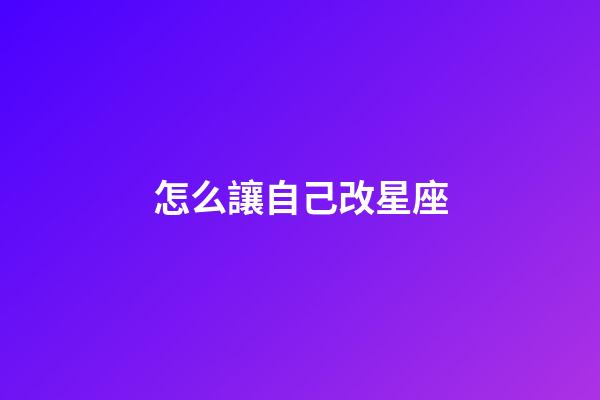 怎么讓自己改星座