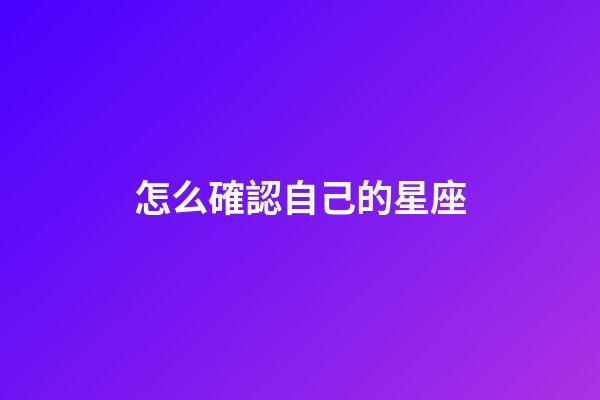 怎么確認自己的星座