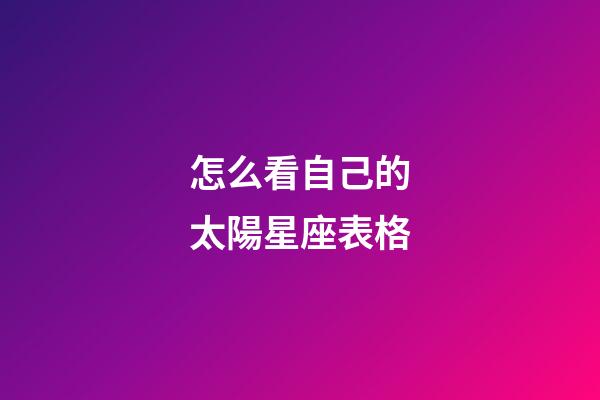 怎么看自己的
太陽星座表格