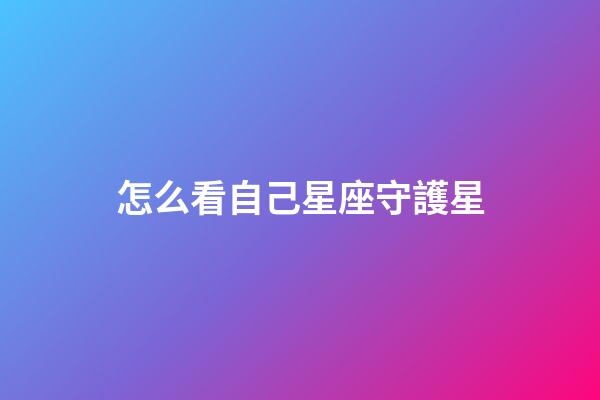 怎么看自己星座守護星