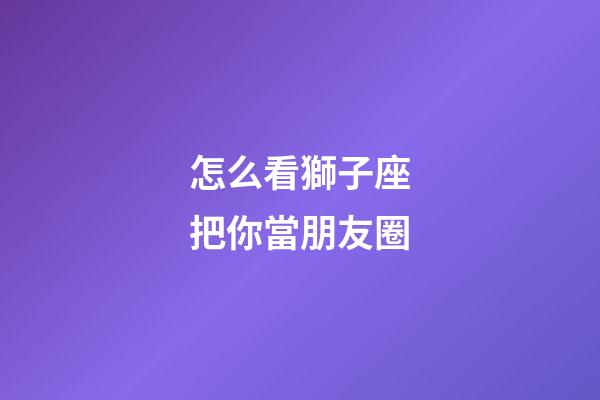 怎么看獅子座
把你當朋友圈