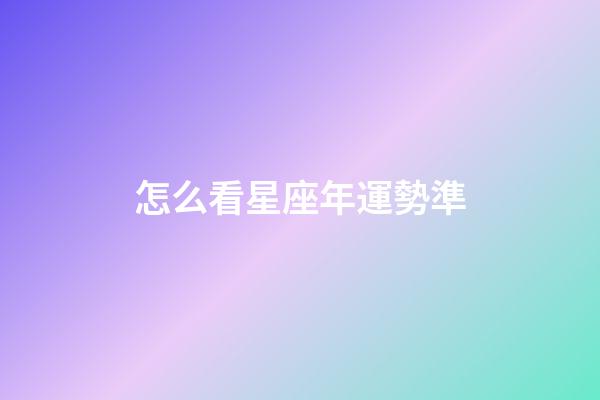 怎么看星座年運勢準