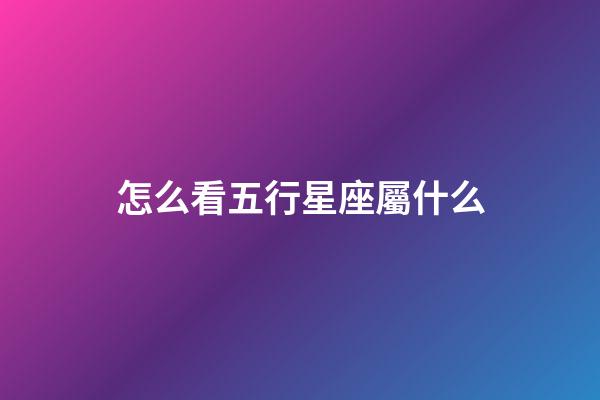 怎么看五行星座屬什么