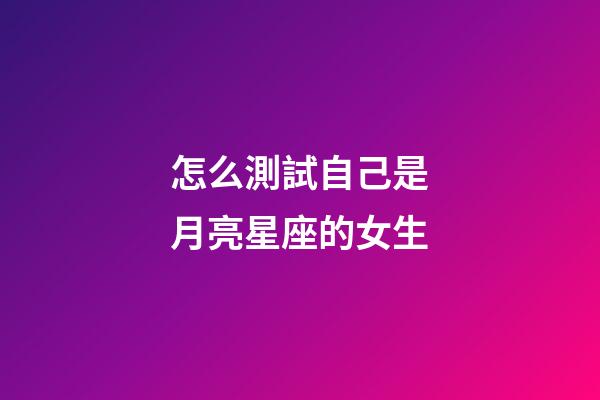 怎么測試自己是
月亮星座的女生