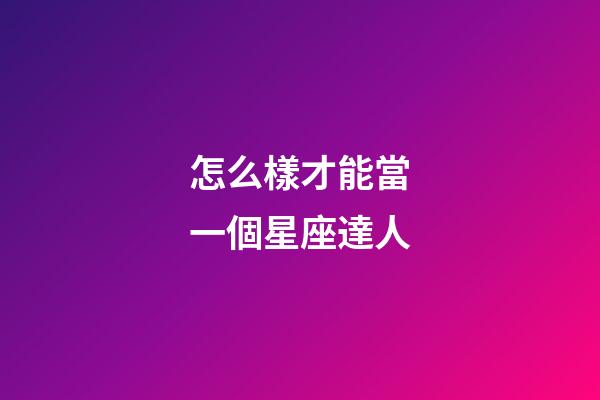 怎么樣才能當
一個星座達人