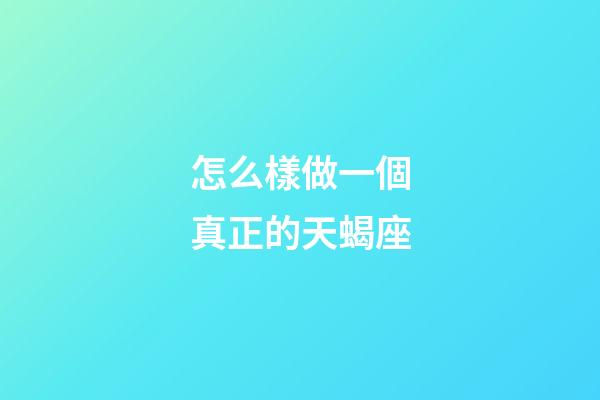 怎么樣做一個
真正的天蝎座