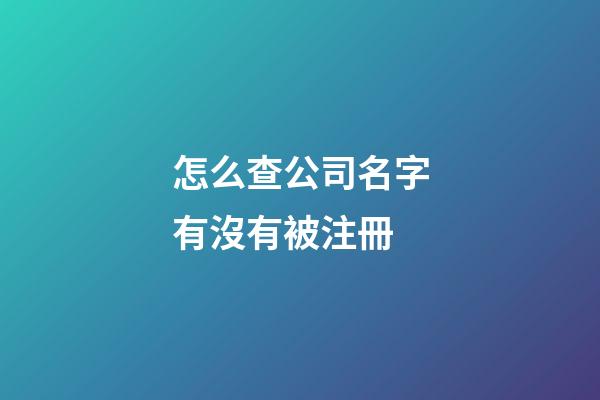 怎么查公司名字有沒有被注冊