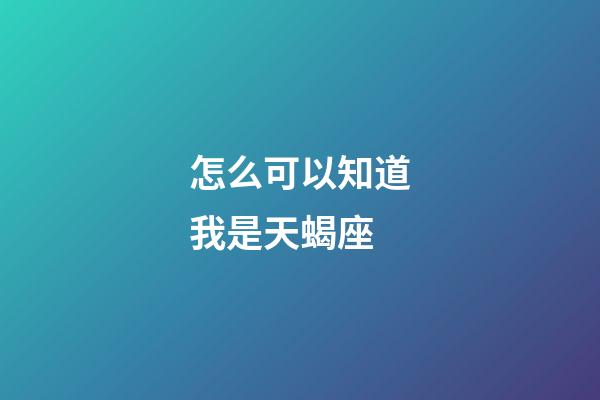 怎么可以知道
我是天蝎座