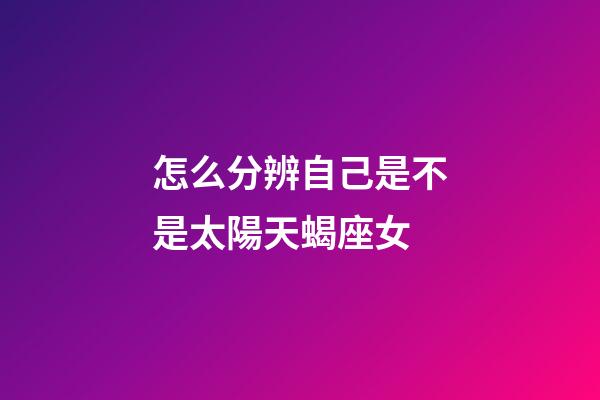 怎么分辨自己是不是太陽天蝎座女