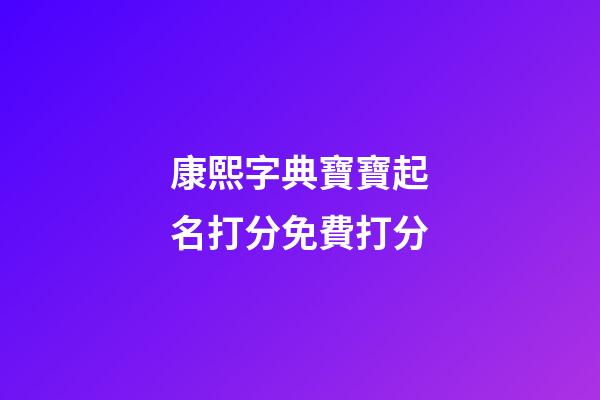 康熙字典寶寶起名打分免費打分