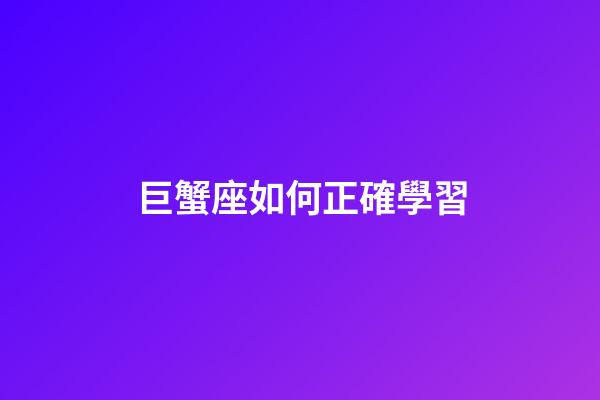 巨蟹座如何正確學習