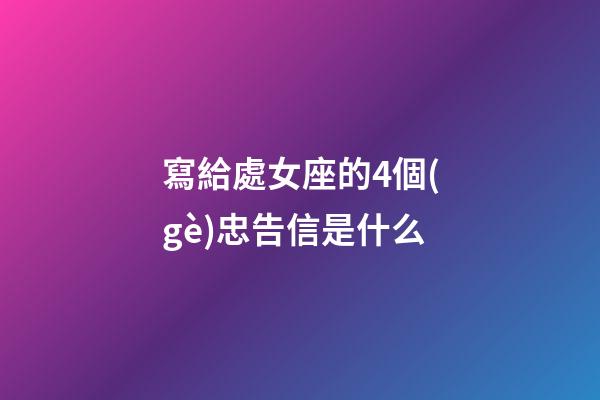 寫給處女座的4個(gè)忠告信是什么