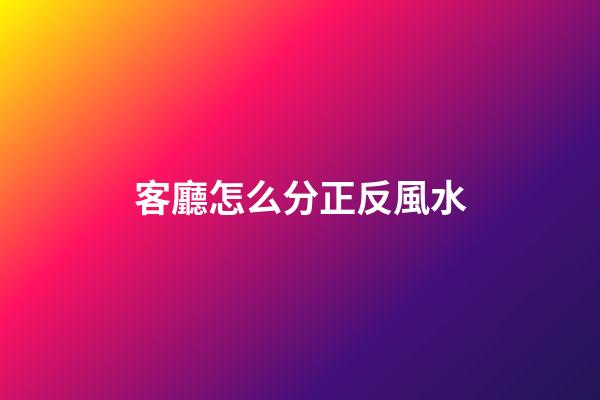 客廳怎么分正反風水