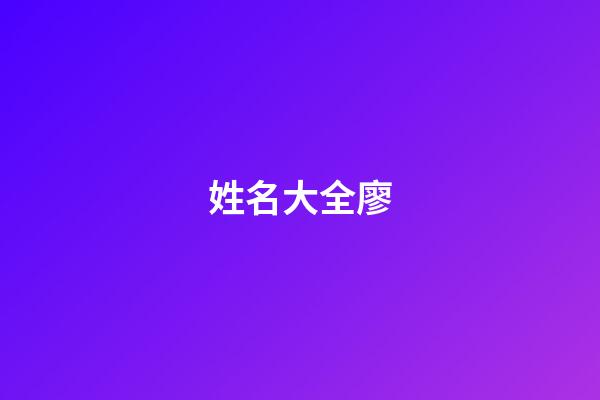 姓名大全廖