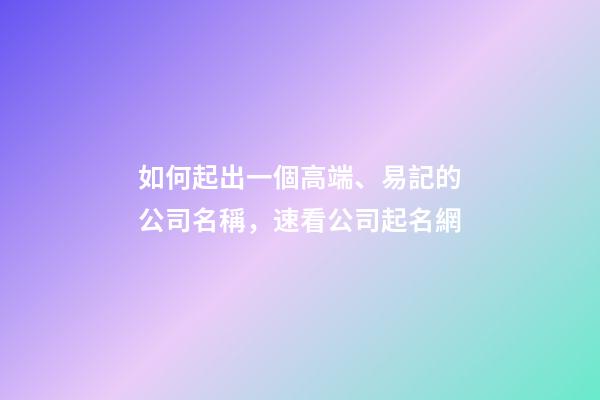 如何起出一個高端、易記的公司名稱，速看公司起名網