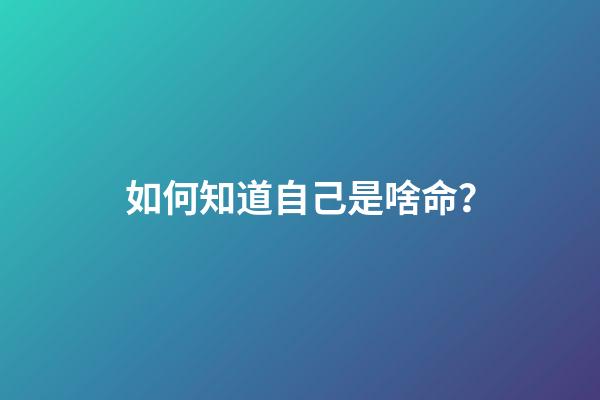 如何知道自己是啥命?