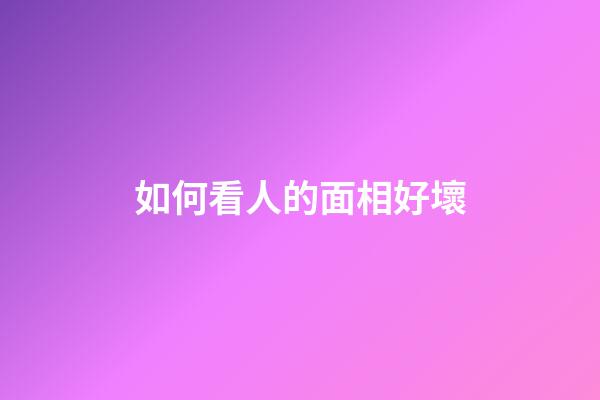 如何看人的面相好壞