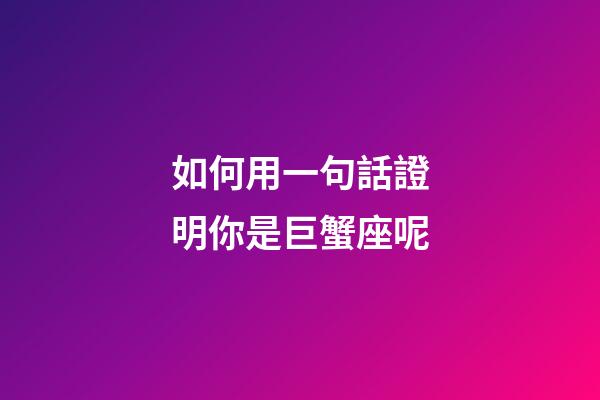 如何用一句話證明你是巨蟹座呢