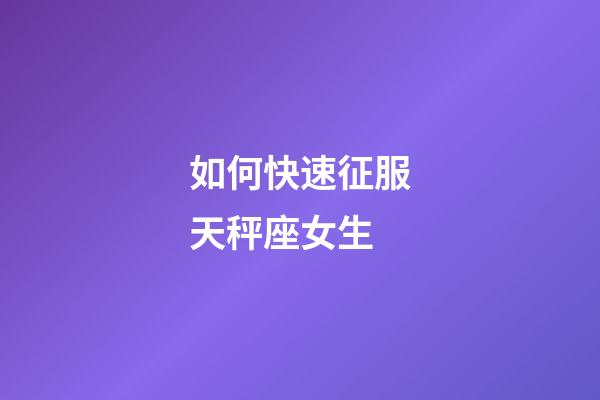 如何快速征服天秤座女生