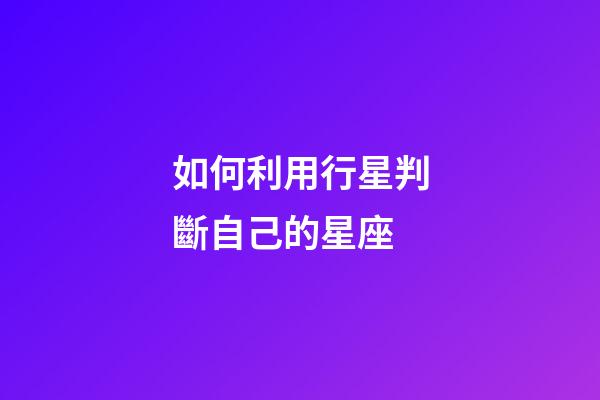 如何利用行星判斷自己的星座