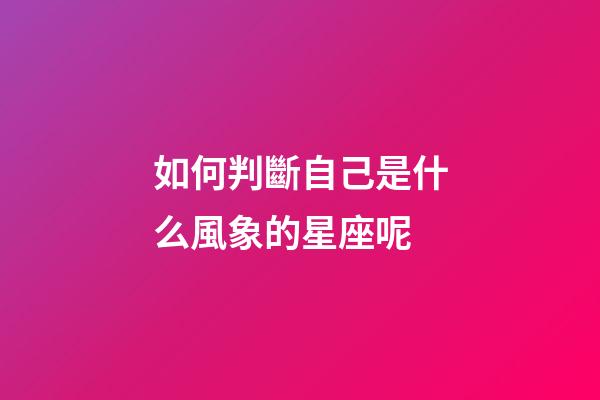 如何判斷自己是什么風象的星座呢